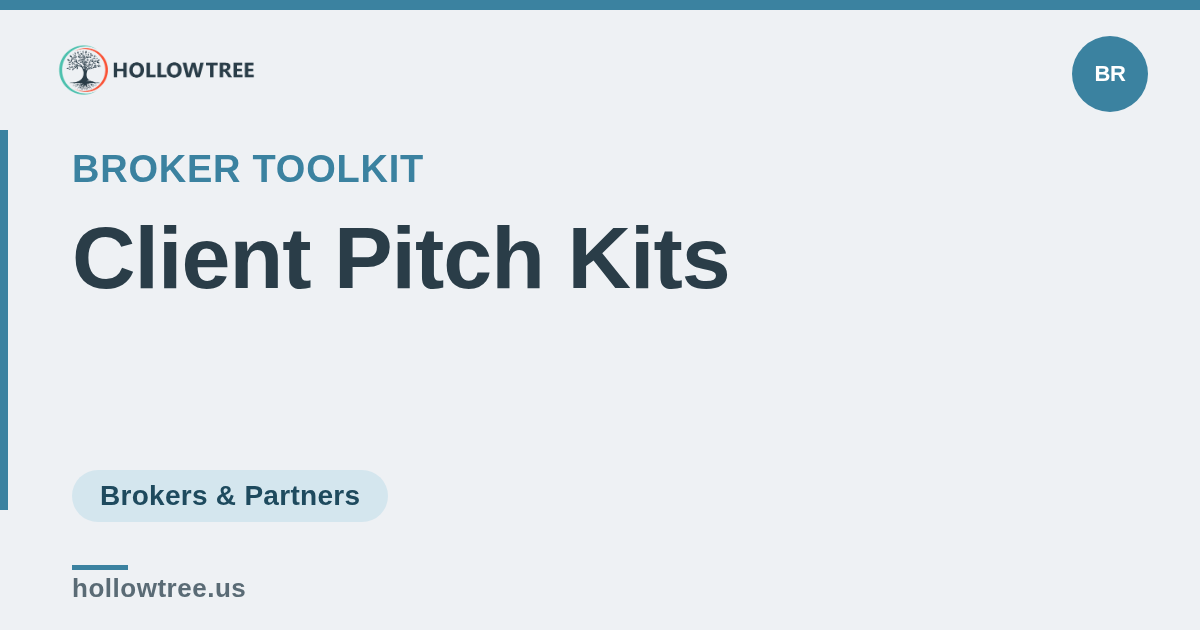 HOLLOWTREE

BR

BROKER TOOLKIT

Client Pitch Kits

Brokers & Partners

hollowtree.us