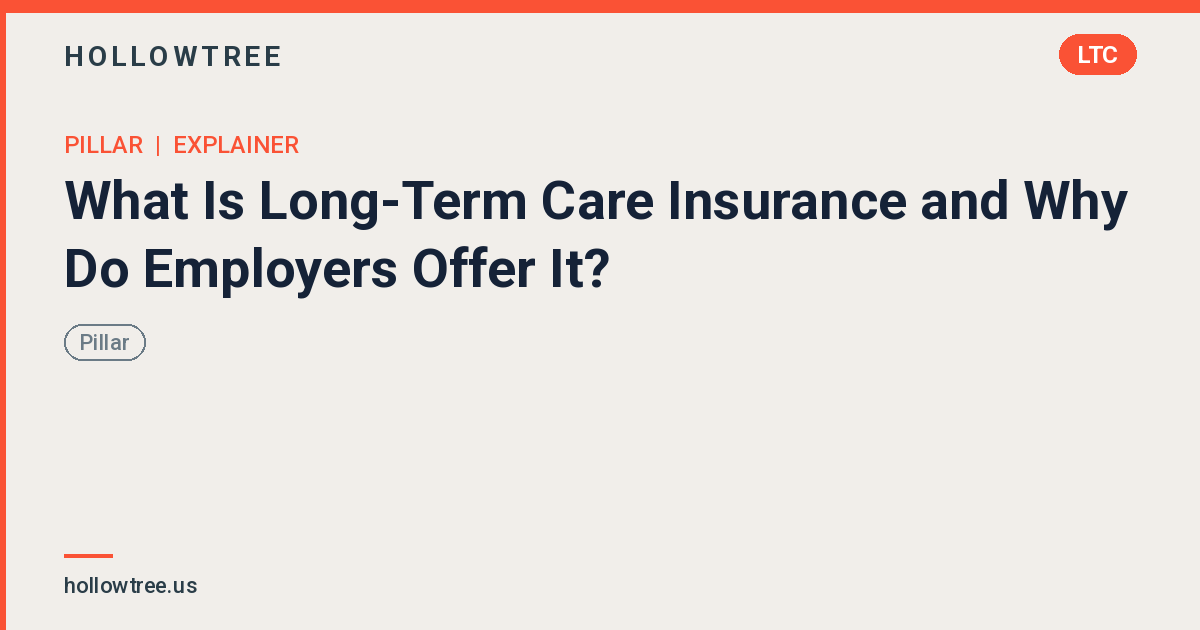 HOLLOWTREE

LTC

PILLAR | EXPLAINER

What Is Long-Term Care Insurance and Why Do Employers Offer It?

Pillar

hollowtree.us